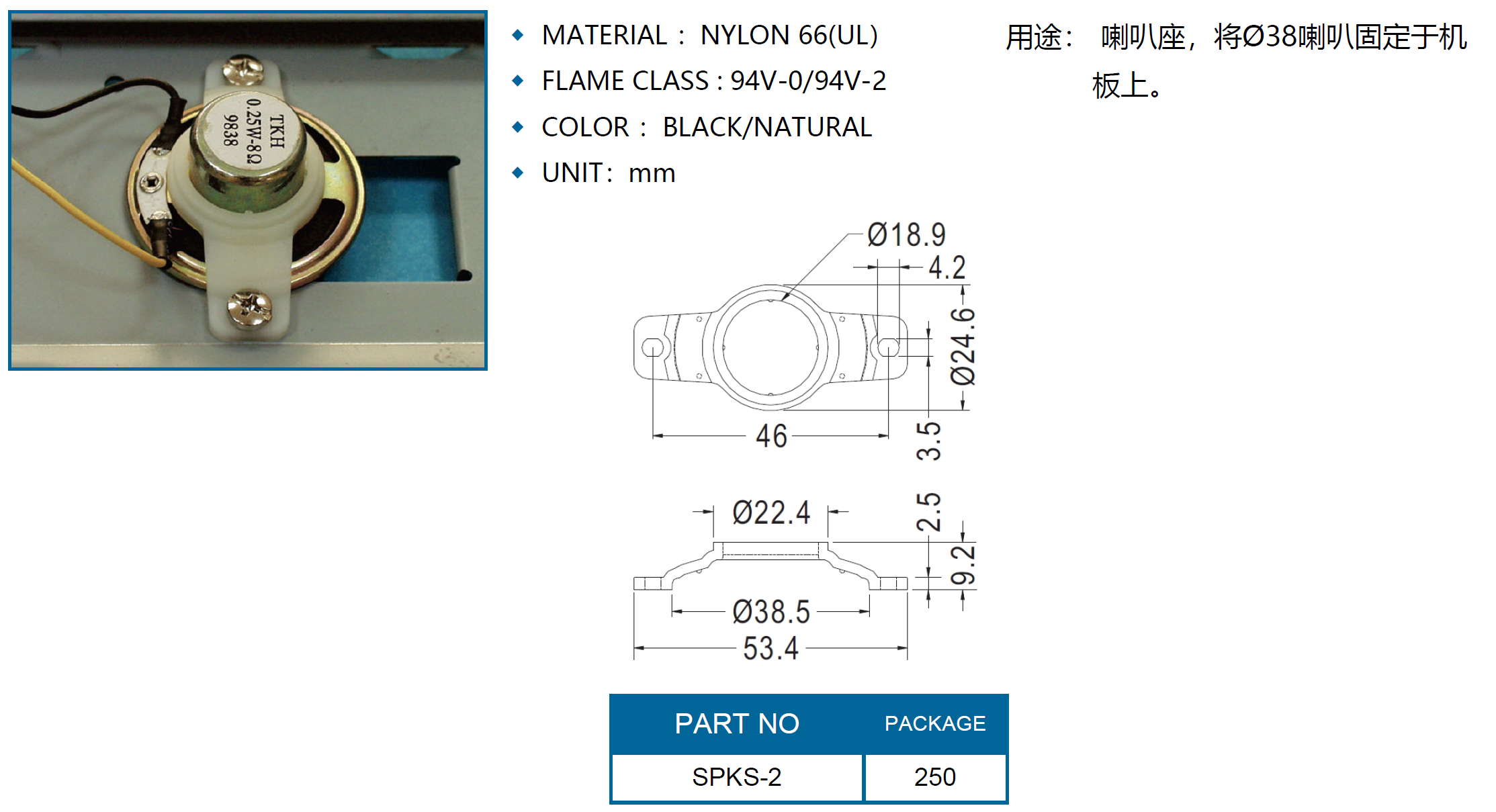 TKH
0.25W-8Ω
9838

◆ MATERIAL： NYLON 66(UL)
◆ FLAME CLASS : 94V-0/94V-2
◆ COLOR： BLACK/NATURAL
◆ UNIT：mm

用途： 喇叭座，将Ø38喇叭固定于机板上。

Ø18.9
4.2
Ø24.6
46
3.5
Ø22.4
2.5
9.2
Ø38.5
53.4

| PART NO | PACKAGE |
|---|---|
| SPKS-2 | 250 |